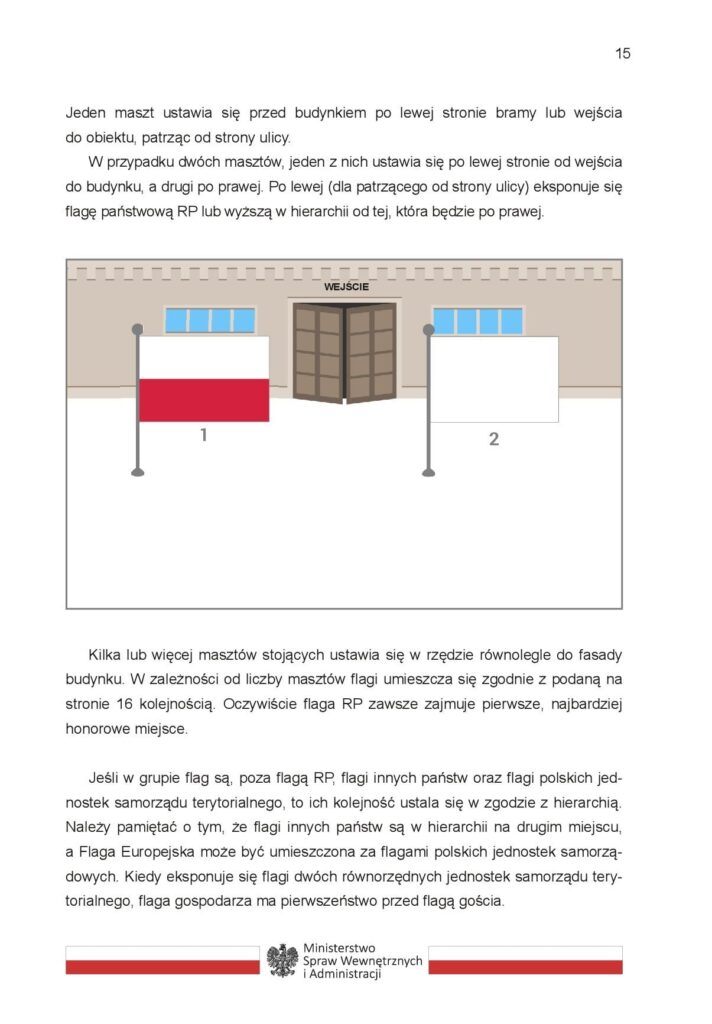 15

Jeden maszt ustawia się przed budynkiem po lewej stronie bramy lub wejścia do obiektu, patrząc od strony ulicy.

W przypadku dwóch masztów, jeden z nich ustawia się po lewej stronie od wejścia do budynku, a drugi po prawej. Po lewej (dla patrzącego od strony ulicy) eksponuje się flagę państwową RP lub wyższą w hierarchii od tej, która będzie po prawej.

WEJŚCIE

1

2

Kilka lub więcej masztów stojących ustawia się w rzędzie równolegle do fasady budynku. W zależności od liczby masztów flagi umieszcza się zgodnie z podaną na stronie 16 kolejnością. Oczywiście flaga RP zawsze zajmuje pierwsze, najbardziej honorowe miejsce.

Jeśli w grupie flag są, poza flagą RP, flagi innych państw oraz flagi polskich jednostek samorządu terytorialnego, to ich kolejność ustala się w zgodzie z hierarchią. Należy pamiętać o tym, że flagi innych państw są w hierarchii na drugim miejscu, a Flaga Europejska może być umieszczona za flagami polskich jednostek samorządowych. Kiedy eksponuje się flagi dwóch równorzędnych jednostek samorządu terytorialnego, flaga gospodarza ma pierwszeństwo przed flagą gościa.

Ministerstwo Spraw Wewnętrznych i Administracji